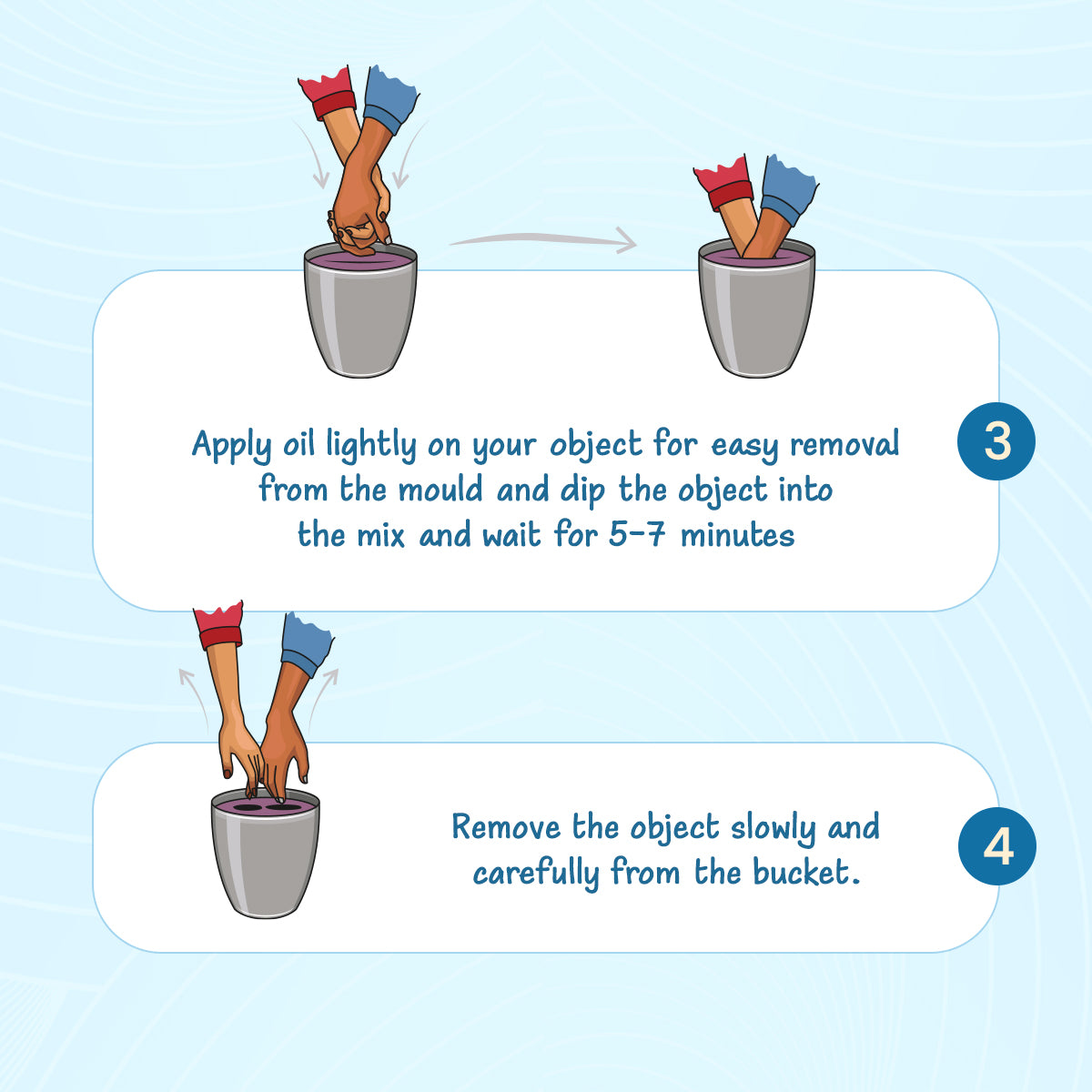 Apply oil lightly on your object for easy removal from the mould and dip the object into the mix and wait for 5-7 minutes

3

Remove the object slowly and carefully from the bucket.

4